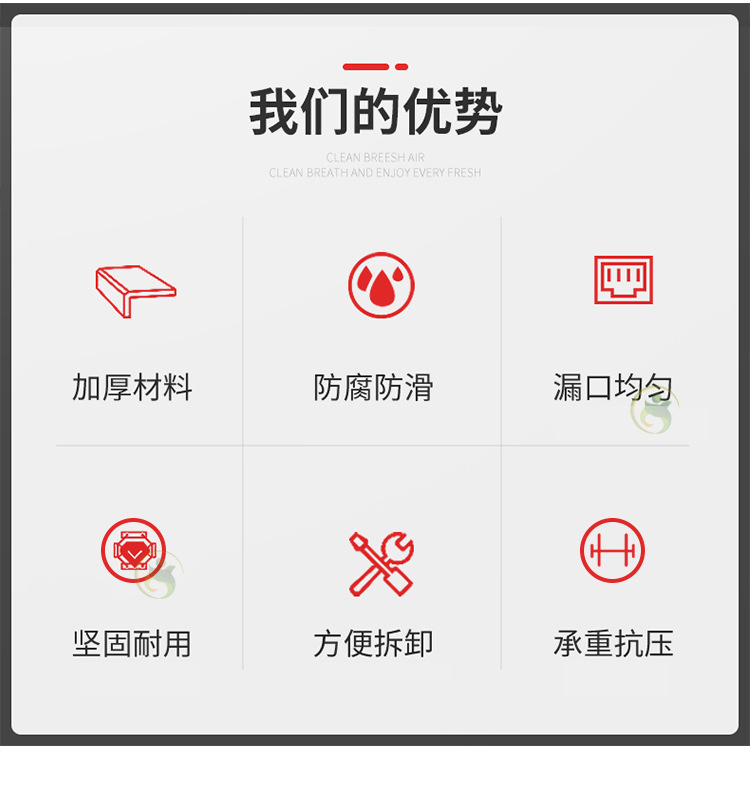 我们的优势

CLEAN BREESH AIR
CLEAN BREATH AND ENJOY EVERY FRESH

加厚材料

防腐防滑

漏口均匀

坚固耐用

方便拆卸

承重抗压